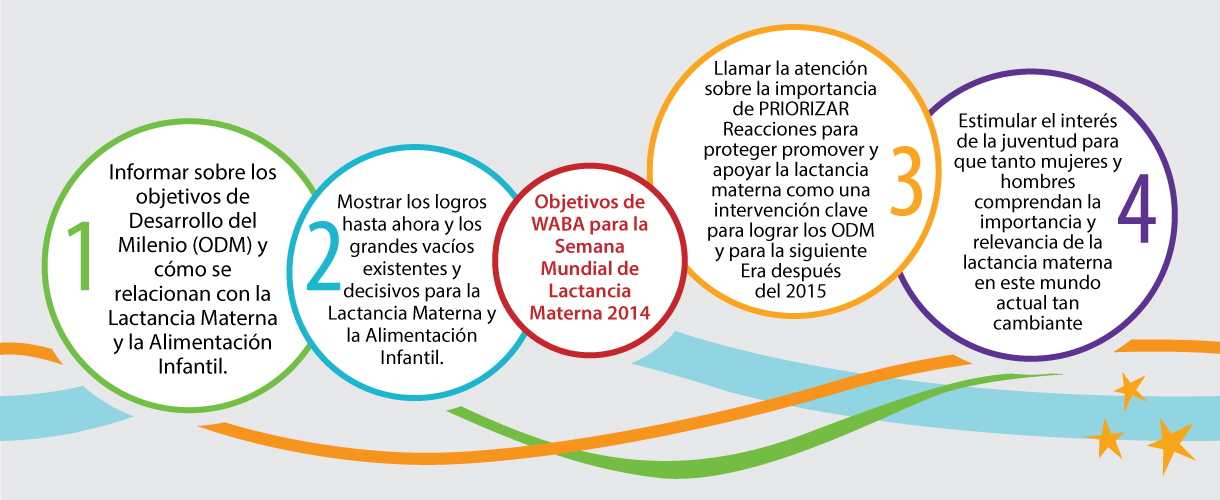 1

Informar sobre los objetivos de Desarrollo del Milenio (ODM) y cómo se relacionan con la Lactancia Materna y la Alimentación Infantil.

2

Mostrar los logros hasta ahora y los grandes vacíos existentes y decisivos para la Lactancia Materna y la Alimentación Infantil.

Objetivos de WABA para la Semana Mundial de Lactancia Materna 2014

Llamar la atención sobre la importancia de PRIORIZAR Reacciones para proteger promover y apoyar la lactancia materna como una intervención clave para lograr los ODM y para la siguiente Era después del 2015

3

Estimular el interés de la juventud para que tanto mujeres y hombres comprendan la importancia y relevancia de la lactancia materna en este mundo actual tan cambiante

4